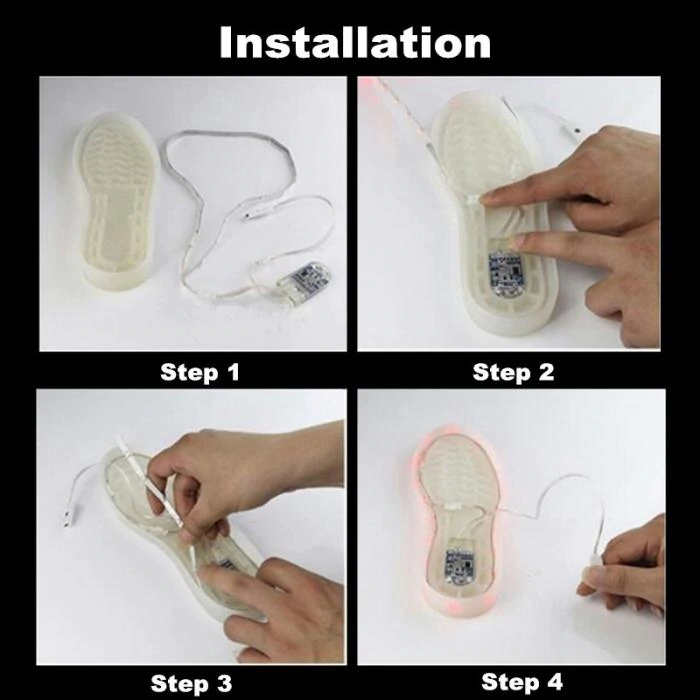 Installation

Step 1

Step 2

Step 3

Step 4